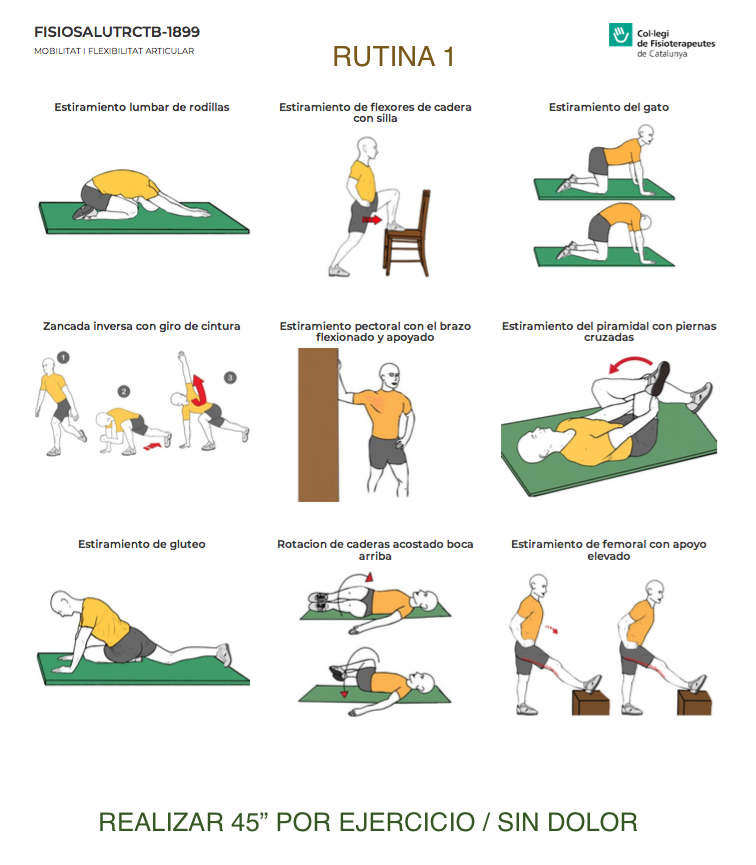 FISIOSALUTRCTB-1899
MOBILITAT I FLEXIBILITAT ARTICULAR

RUTINA 1

Col·legi de Fisioterapeutes de Catalunya

Estiramiento lumbar de rodillas

Estiramiento de flexores de cadera con silla

Estiramiento del gato

Zancada inversa con giro de cintura

1

2

3

Estiramiento pectoral con el brazo flexionado y apoyado

Estiramiento del piramidal con piernas cruzadas

Estiramiento de gluteo

Rotacion de caderas acostado boca arriba

Estiramiento de femoral con apoyo elevado

REALIZAR 45” POR EJERCICIO / SIN DOLOR